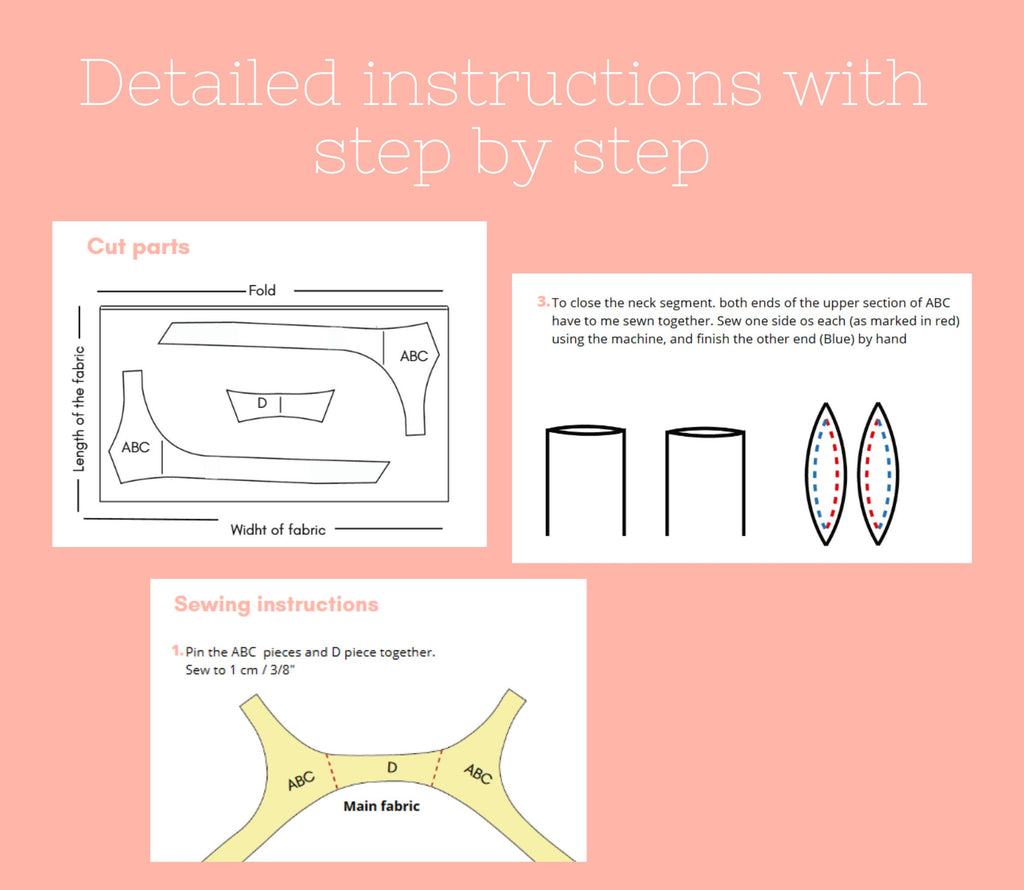 Detailed instructions with step by step

Cut parts

Fold

Length of the fabric

ABC

D

ABC

Widht of fabric

3. To close the neck segment. both ends of the upper section of ABC have to me sewn together. Sew one side os each (as marked in red) using the machine, and finish the other end (Blue) by hand

Sewing instructions

1. Pin the ABC pieces and D piece together. Sew to 1 cm / 3/8"

ABC

D

ABC

Main fabric